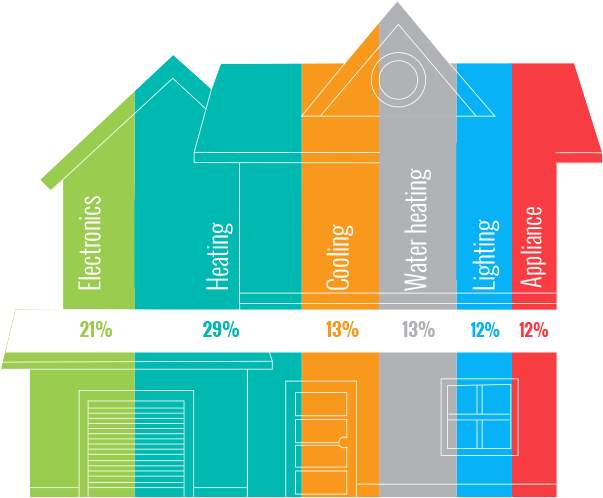 Electronics
Heating
Cooling
Water heating
Lighting
Appliance

21%
29%
13%
13%
12%
12%